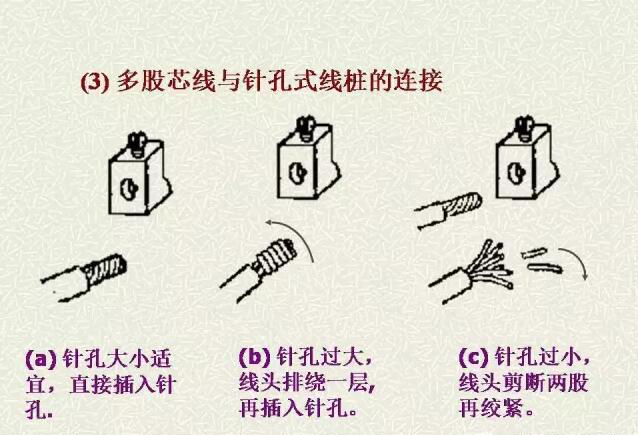 (3) 多股芯线与针孔式线桩的连接

(a) 针孔大小适宜，直接插入针孔.

(b) 针孔过大，线头排绕一层，再插入针孔。

(c) 针孔过小，线头剪断两股再绞紧。